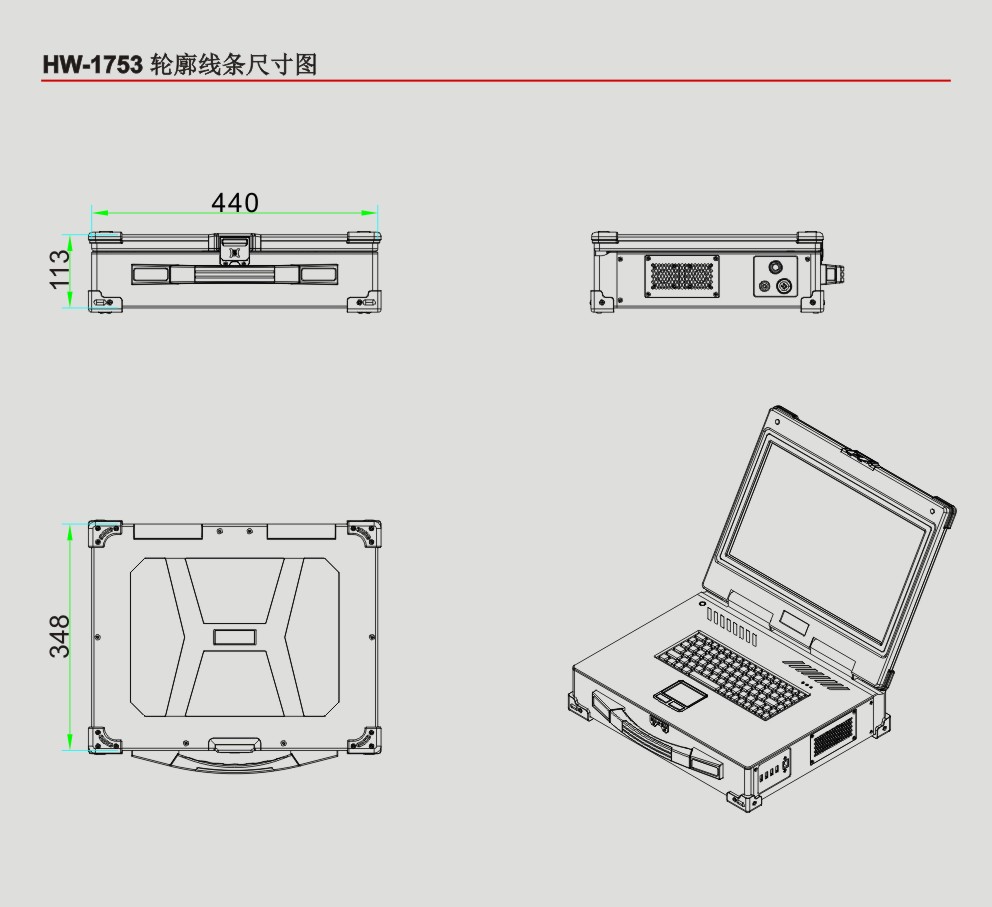 HW-1753 轮廓线条尺寸图

440

113

348