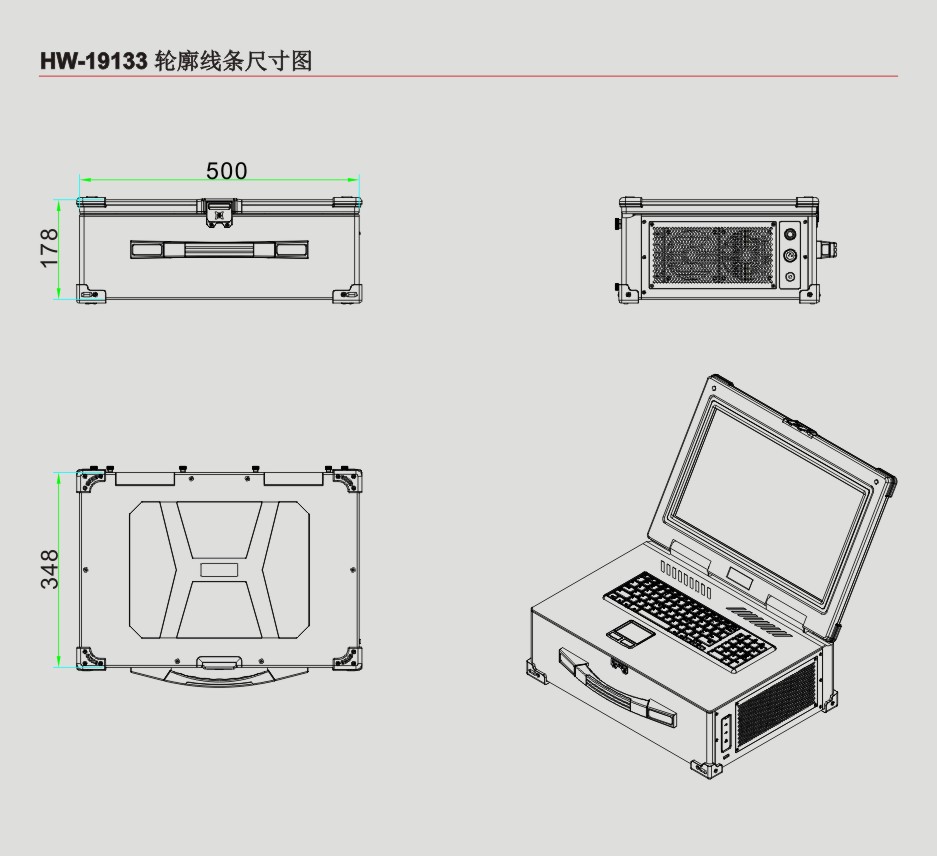 HW-19133 轮廓线条尺寸图

500

178

348