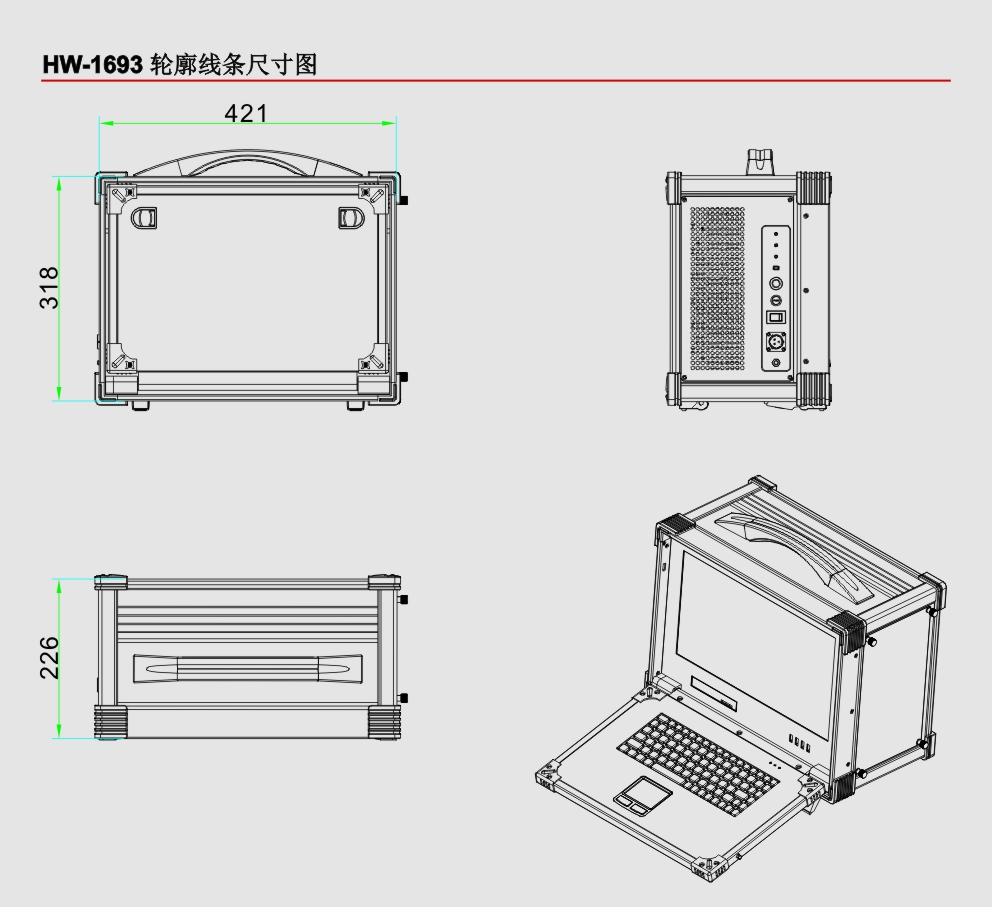 HW-1693 轮廓线条尺寸图

421

318

226