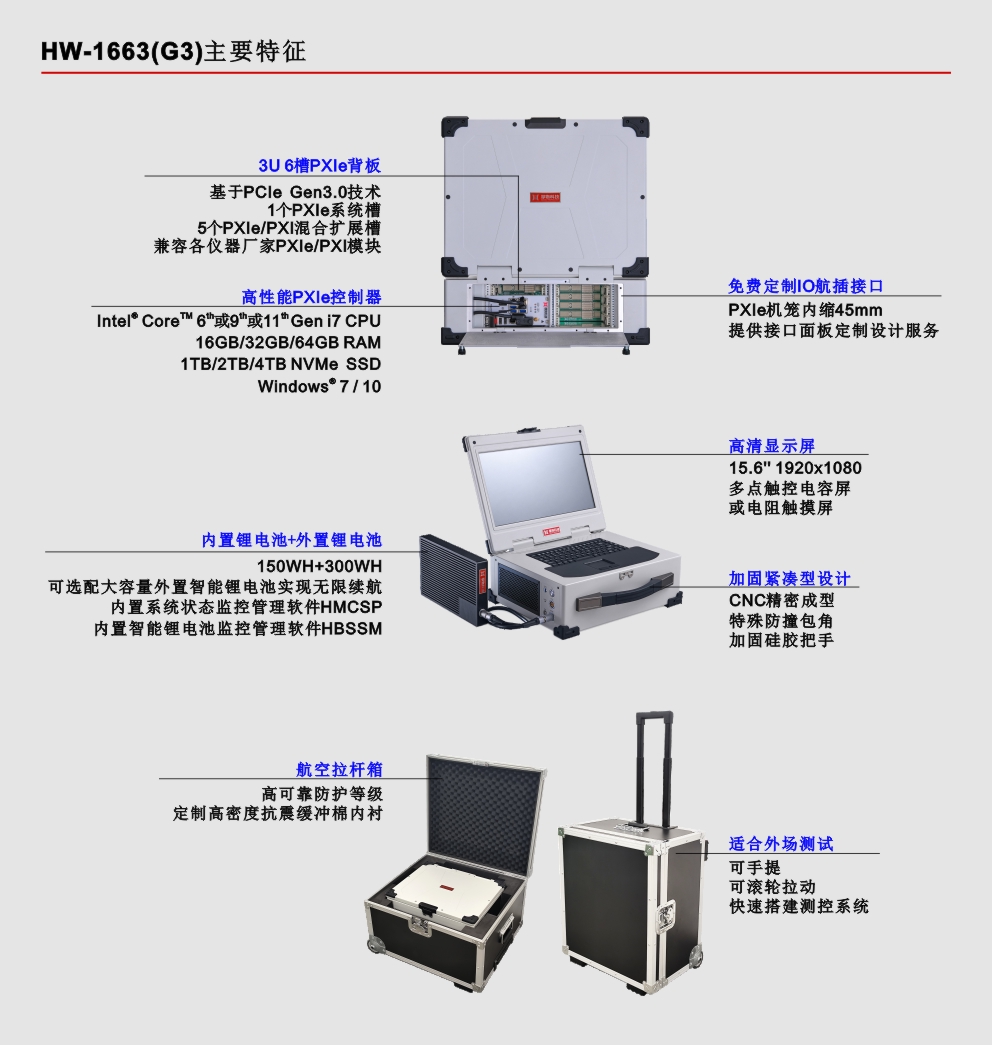 HW-1663(G3)主要特征

3U 6槽PXIe背板
基于PCIe Gen3.0技术
1个PXIe系统槽
5个PXIe/PXI混合扩展槽
兼容各仪器厂家PXIe/PXI模块

高性能PXIe控制器
Intel® Core™ 6th或9th或11th Gen i7 CPU
16GB/32GB/64GB RAM
1TB/2TB/4TB NVMe SSD
Windows® 7 / 10

免费定制IO航插接口
PXIe机笼内缩45mm
提供接口面板定制设计服务

高清显示屏
15.6" 1920x1080
多点触控电容屏
或电阻触摸屏

内置锂电池+外置锂电池
150WH+300WH
可选配大容量外置智能锂电池实现无限续航
内置系统状态监控管理软件HMCSP
内置智能锂电池监控管理软件HBSSM

加固紧凑型设计
CNC精密成型
特殊防撞包角
加固硅胶把手

航空拉杆箱
高可靠防护等级
定制高密度抗震缓冲棉内衬

适合外场测试
可手提
可滚轮拉动
快速搭建测控系统