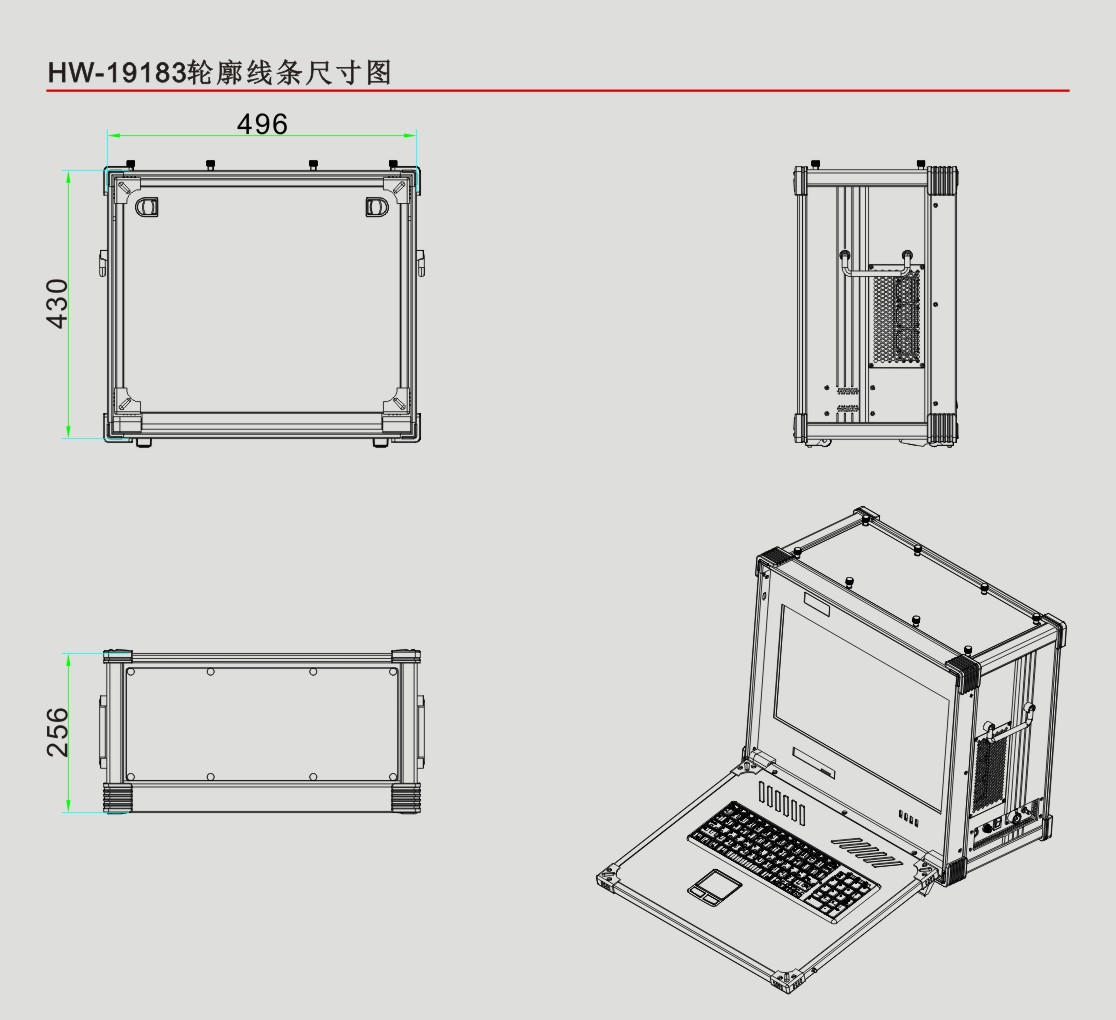 HW-19183轮廓线条尺寸图

496

430

256